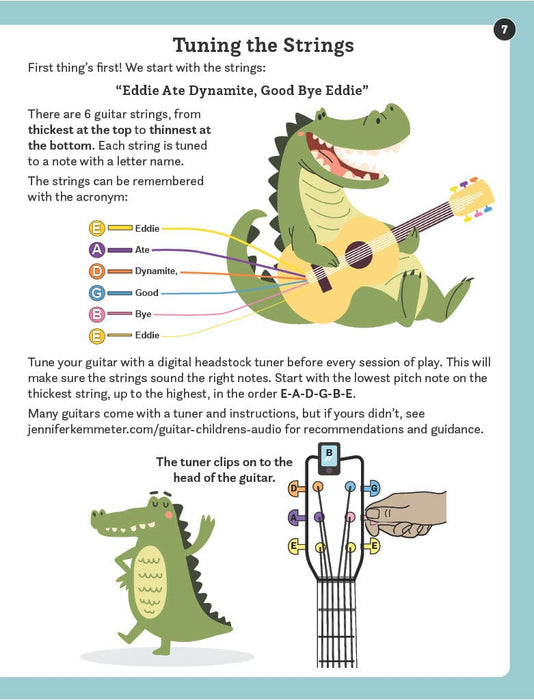 7

Tuning the Strings

First thing's first! We start with the strings:

"Eddie Ate Dynamite, Good Bye Eddie"

There are 6 guitar strings, from thickest at the top to thinnest at the bottom. Each string is tuned to a note with a letter name.

The strings can be remembered with the acronym:

E Eddie
A Ate
D Dynamite,
G Good
B Bye
E Eddie

Tune your guitar with a digital headstock tuner before every session of play. This will make sure the strings sound the right notes. Start with the lowest pitch note on the thickest string, up to the highest, in the order E-A-D-G-B-E.

Many guitars come with a tuner and instructions, but if yours didn't, see jenniferkemmeter.com/guitar-childrens-audio for recommendations and guidance.

The tuner clips on to the head of the guitar.

B

D G
A B
E E