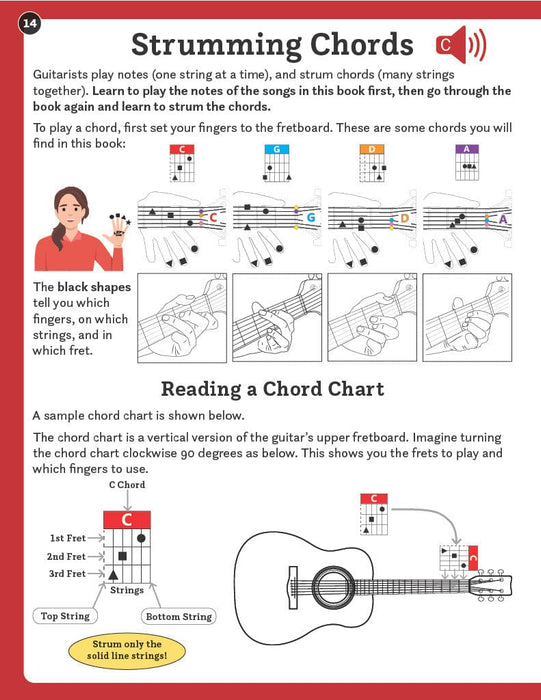 14

Strumming Chords

C

Guitarists play notes (one string at a time), and strum chords (many strings together). **Learn to play the notes of the songs in this book first, then go through the book again and learn to strum the chords.**

To play a chord, first set your fingers to the fretboard. These are some chords you will find in this book:

C G D A

C G D A

The **black shapes** tell you which fingers, on which strings, and in which fret.

Reading a Chord Chart

A sample chord chart is shown below.

The chord chart is a vertical version of the guitar's upper fretboard. Imagine turning the chord chart clockwise 90 degrees as below. This shows you the frets to play and which fingers to use.

C Chord

C

1st Fret
2nd Fret
3rd Fret

Strings

Top String

Bottom String

Strum only the solid line strings!

C

C